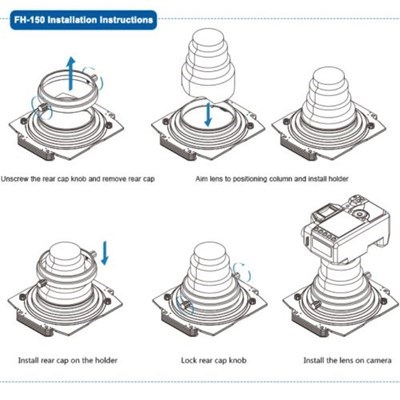 FH-150 Installation Instructions

Unscrew the rear cap knob and remove rear cap

Aim lens to positioning column and install holder

Install rear cap on the holder

Lock rear cap knob

Install the lens on camera